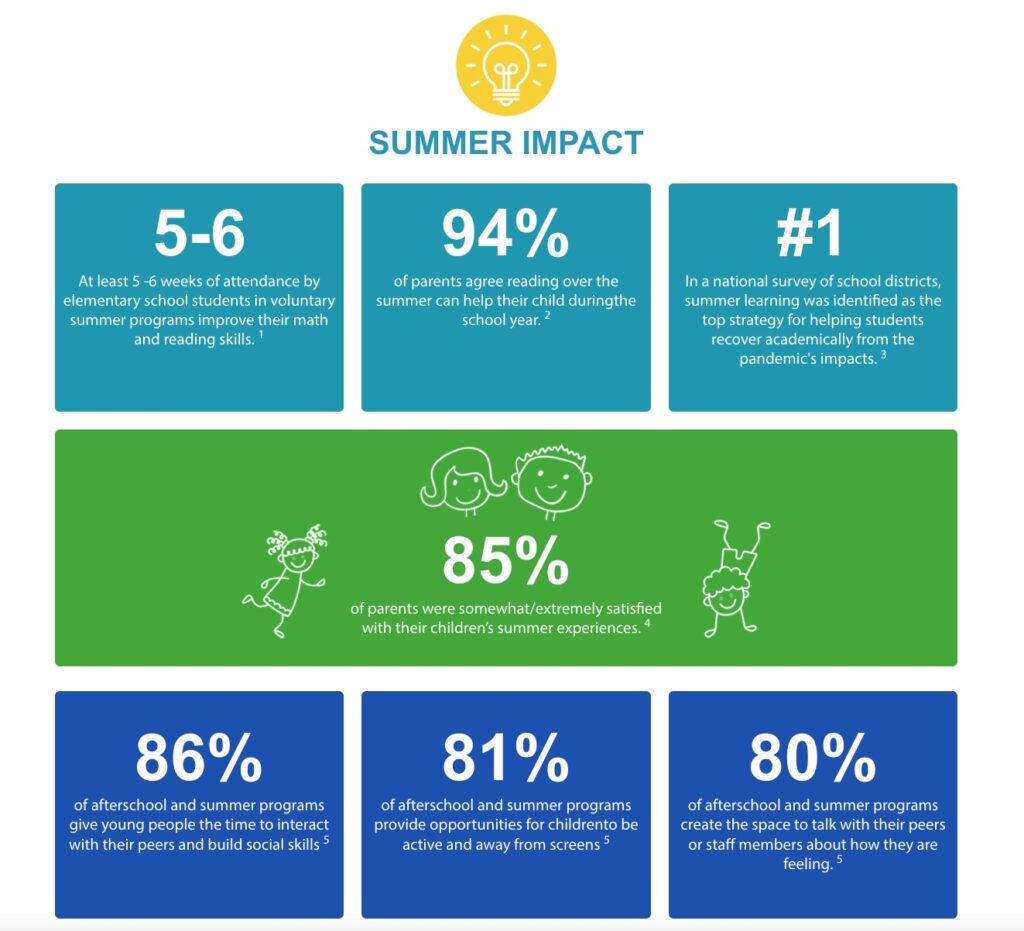 SUMMER IMPACT

5-6
At least 5 -6 weeks of attendance by elementary school students in voluntary summer programs improve their math and reading skills. $^1$

94%
of parents agree reading over the summer can help their child duringthe school year. $^2$

#1
In a national survey of school districts, summer learning was identified as the top strategy for helping students recover academically from the pandemic's impacts. $^3$

85%
of parents were somewhat/extremely satisfied with their children's summer experiences. $^4$

86%
of afterschool and summer programs give young people the time to interact with their peers and build social skills $^5$

81%
of afterschool and summer programs provide opportunities for childrento be active and away from screens $^5$

80%
of afterschool and summer programs create the space to talk with their peers or staff members about how they are feeling. $^5$